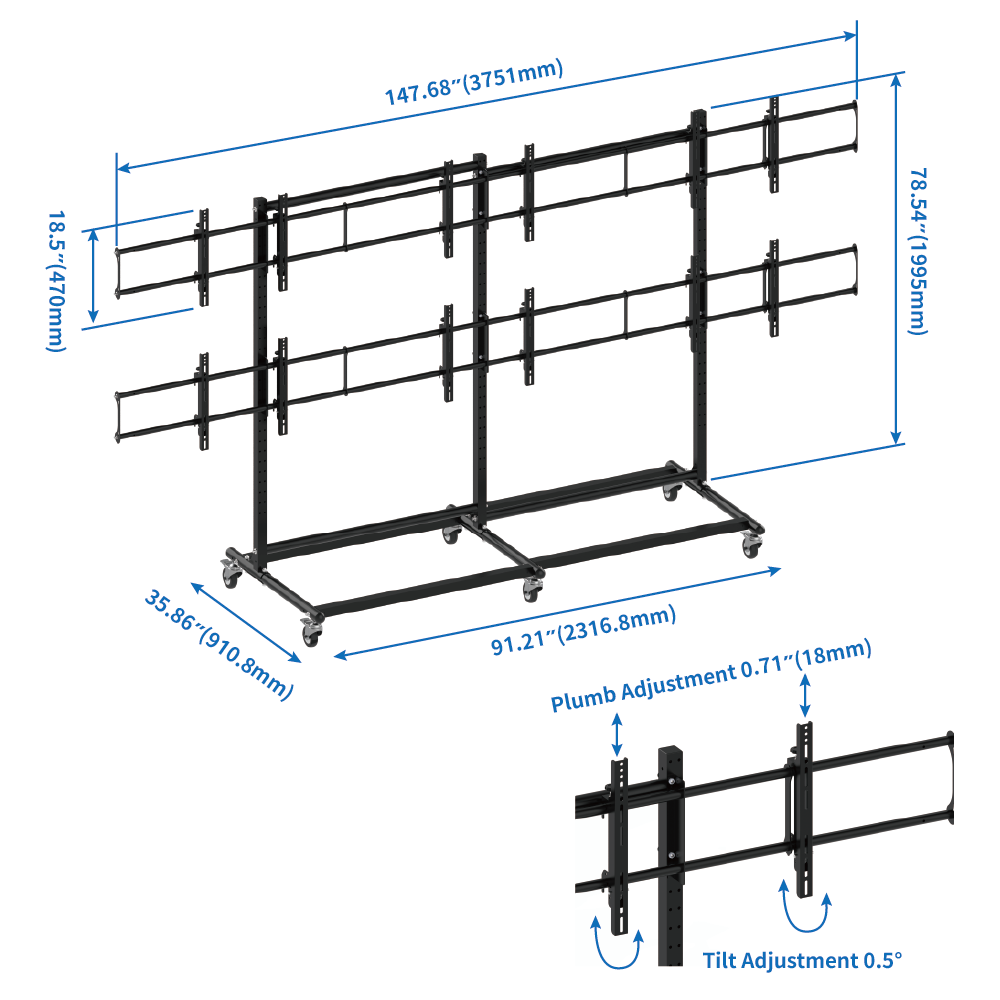 147.68″(3751mm)

18.5″(470mm)

78.54″(1995mm)

35.86″(910.8mm)

91.21″(2316.8mm)

Plumb Adjustment 0.71″(18mm)

Tilt Adjustment 0.5°